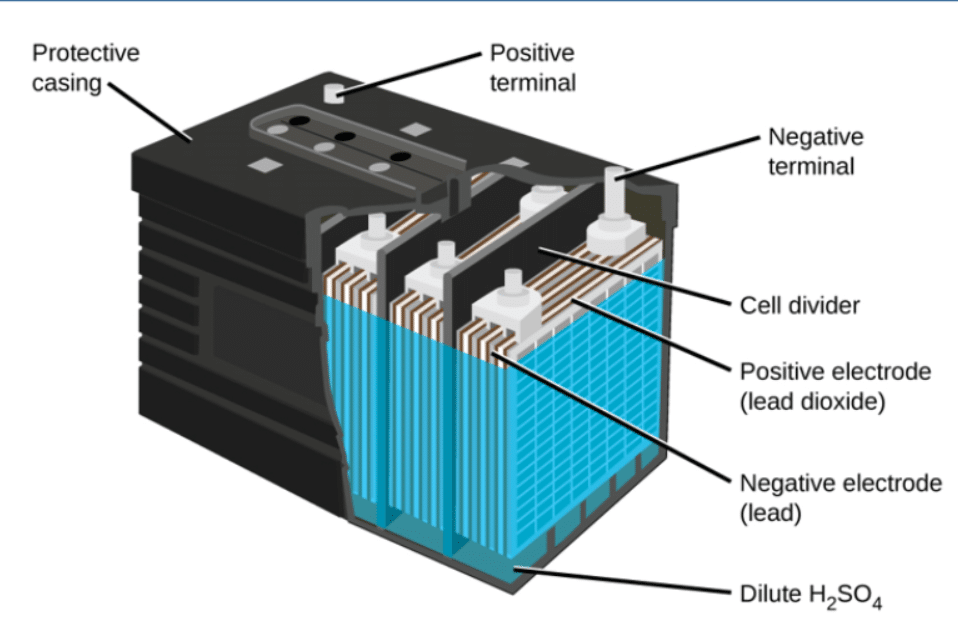 Protective casing

Positive terminal

Negative terminal

Cell divider

Positive electrode (lead dioxide)

Negative electrode (lead)

Dilute $H_2SO_4$